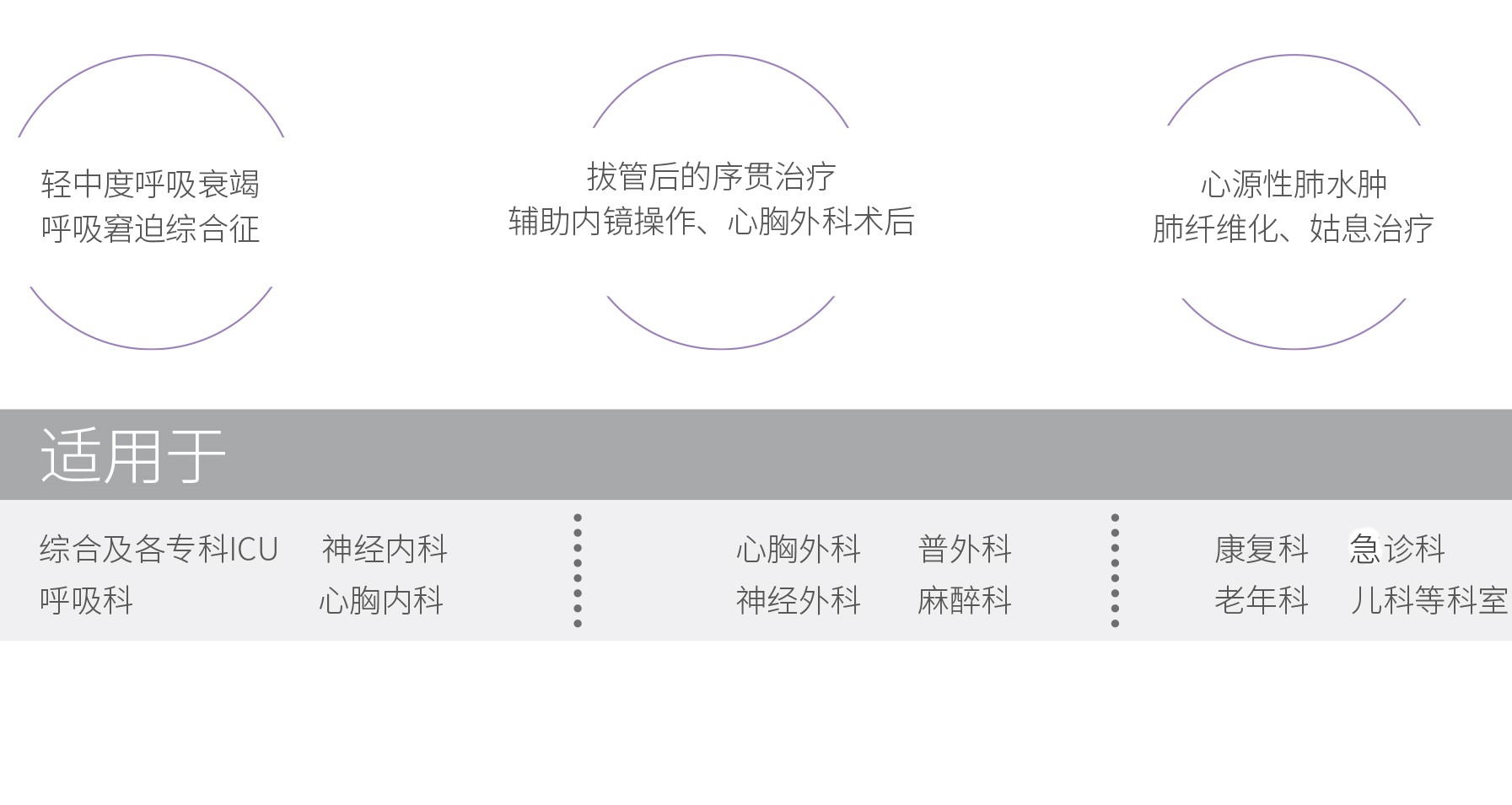 轻中度呼吸衰竭
呼吸窘迫综合征

拔管后的序贯治疗
辅助内镜操作、心胸外科术后

心源性肺水肿
肺纤维化、姑息治疗

适用于

综合及各专科ICU 神经内科
呼吸科 心胸内科

心胸外科 普外科
神经外科 麻醉科

康复科 急诊科
老年科 儿科等科室